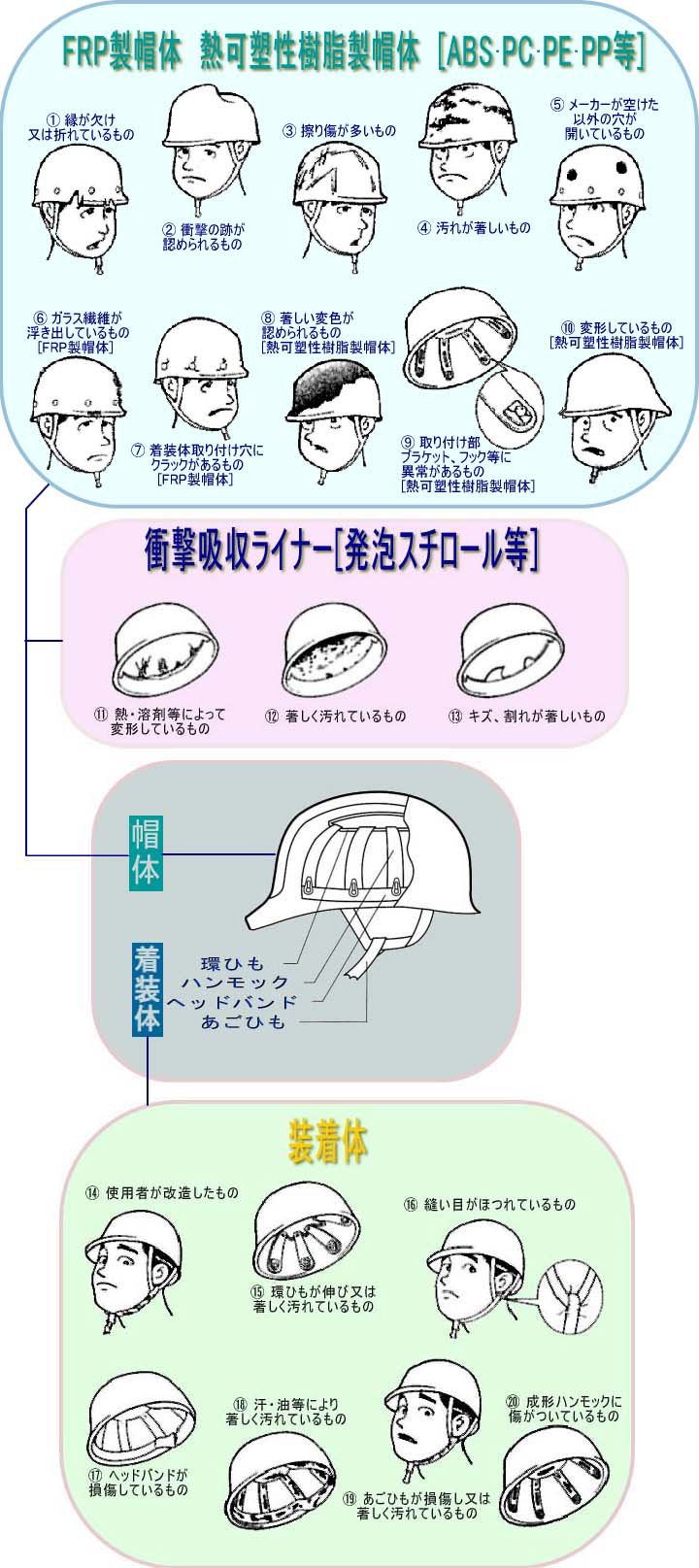 FRP製帽体　熱可塑性樹脂製帽体［ABS·PC·PE·PP等］

① 縁が欠け又は折れているもの

② 衝撃の跡が認められるもの

③ 擦り傷が多いもの

④ 汚れが著しいもの

⑤ メーカーが空けた以外の穴が開いているもの

⑥ ガラス繊維が浮き出しているもの［FRP製帽体］

⑦ 着装体取り付け穴にクラックがあるもの［FRP製帽体］

⑧ 著しい変色が認められるもの［熱可塑性樹脂製帽体］

⑨ 取り付け部ブラケット、フック等に異常があるもの［熱可塑性樹脂製帽体］

⑩ 変形しているもの［熱可塑性樹脂製帽体］

衝撃吸収ライナー［発泡スチロール等］

⑪ 熱・溶剤等によって変形しているもの

⑫ 著しく汚れているもの

⑬ キズ、割れが著しいもの

帽体

着装体

環ひも
ハンモック
ヘッドバンド
あごひも

装着体

⑭ 使用者が改造したもの

⑮ 環ひもが伸び又は著しく汚れているもの

⑯ 縫い目がほつれているもの

⑰ ヘッドバンドが損傷しているもの

⑱ 汗・油等により著しく汚れているもの

⑲ あごひもが損傷し又は著しく汚れているもの

⑳ 成形ハンモックに傷がついているもの